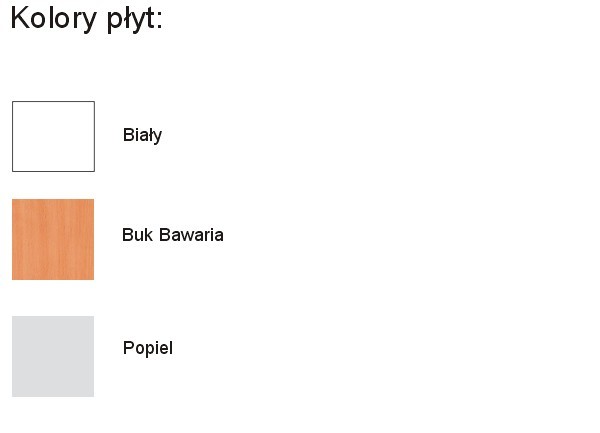 Kolory płyt:

Biały

Buk Bawaria

Popiel